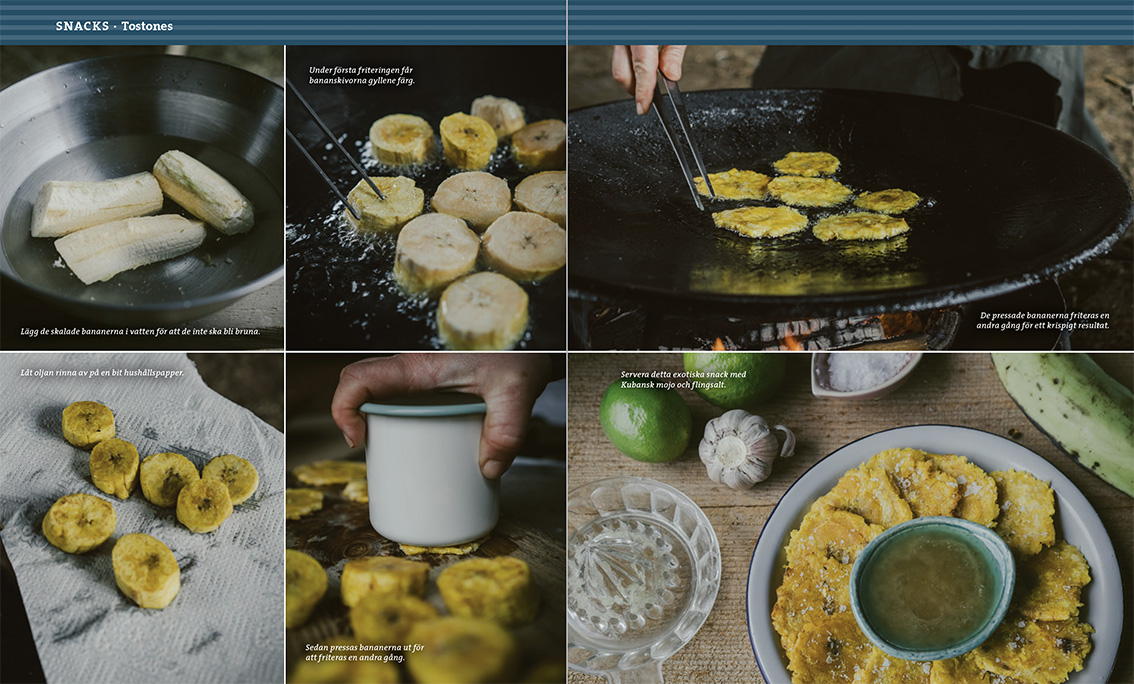 SNACKS · Tostones

Lägg de skalade bananerna i vatten för att de inte ska bli bruna.

Under första friteringen får bananskivorna gyllene färg.

De pressade bananerna friteras en andra gång för ett krispigt resultat.

Låt oljan rinna av på en bit hushållspapper.

Sedan pressas bananerna ut för att friteras en andra gång.

Servera detta exotiska snack med Kubansk mojo och flingsalt.