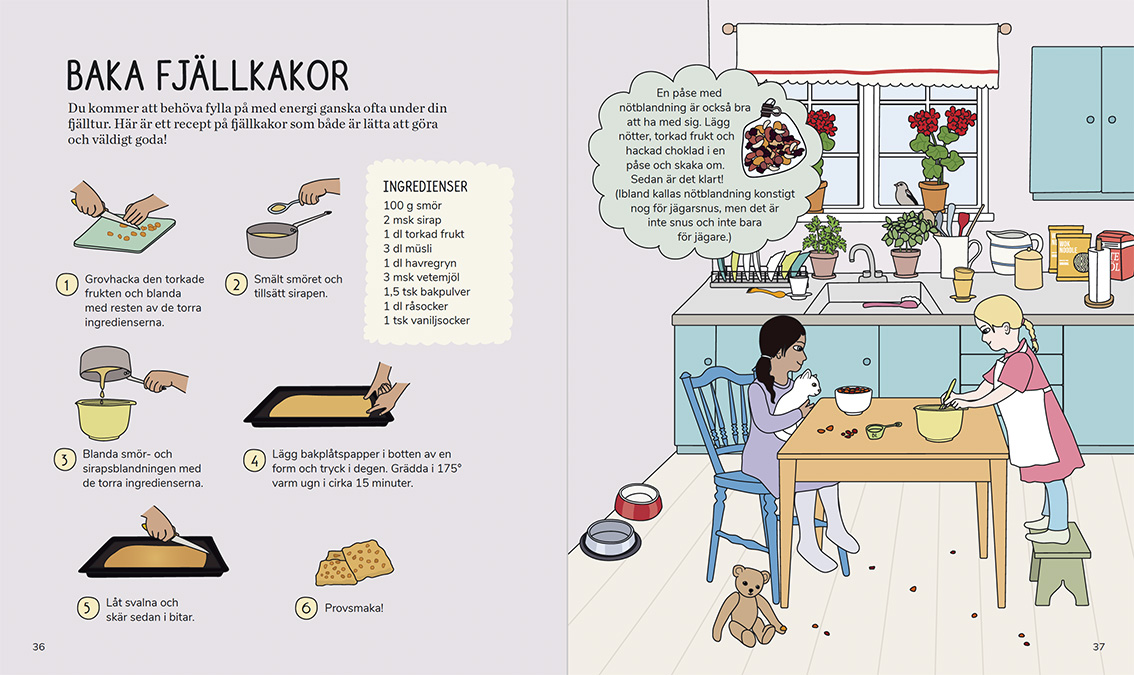 BAKA FJÄLLKAKOR

Du kommer att behöva fylla på med energi ganska ofta under din fjälltur. Här är ett recept på fjällkakor som både är lätta att göra och väldigt goda!

INGREDIENSER
100 g smör
2 msk sirap
1 dl torkad frukt
3 dl müsli
1 dl havregryn
3 msk vetemjöl
1,5 tsk bakpulver
1 dl råsocker
1 tsk vaniljsocker

1 Grovhacka den torkade frukten och blanda med resten av de torra ingredienserna.

2 Smält smöret och tillsätt sirapen.

3 Blanda smör- och sirapsblandningen med de torra ingredienserna.

4 Lägg bakplåtspapper i botten av en form och tryck i degen. Grädda i 175° varm ugn i cirka 15 minuter.

5 Låt svalna och skär sedan i bitar.

6 Provsmaka!

36

En påse med nötblandning är också bra att ha med sig. Lägg nötter, torkad frukt och hackad choklad i en påse och skaka om. Sedan är det klart! (Ibland kallas nötblandning konstigt nog för jägarsnus, men det är inte snus och inte bara för jägare.)

37